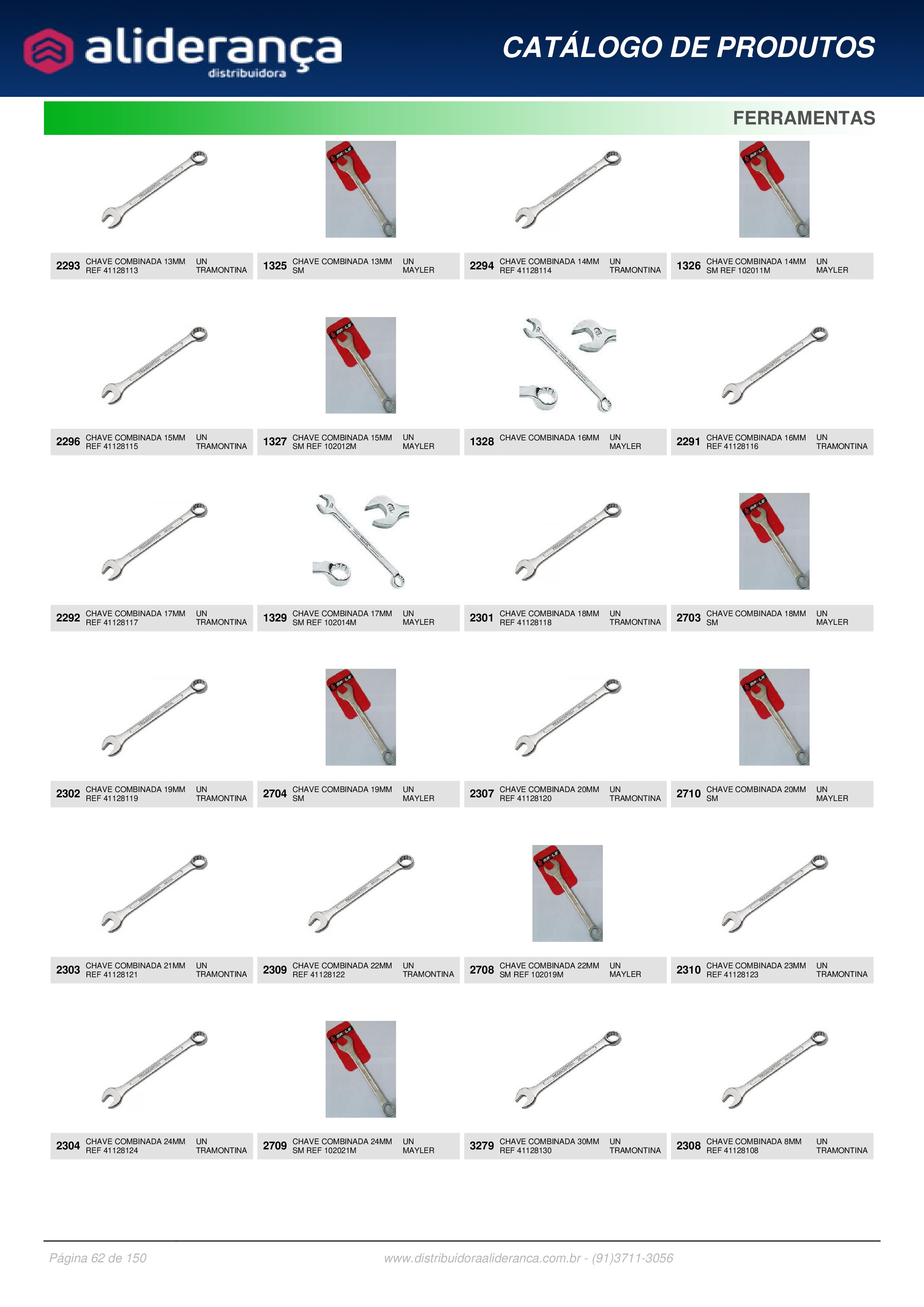 aliderança
distribuidora

CATÁLOGO DE PRODUTOS

FERRAMENTAS

2293 CHAVE COMBINADA 13MM REF 41128113 UN TRAMONTINA

1325 CHAVE COMBINADA 13MM SM UN MAYLER

2294 CHAVE COMBINADA 14MM REF 41128114 UN TRAMONTINA

1326 CHAVE COMBINADA 14MM SM REF 102011M UN MAYLER

2296 CHAVE COMBINADA 15MM REF 41128115 UN TRAMONTINA

1327 CHAVE COMBINADA 15MM SM REF 102012M UN MAYLER

1328 CHAVE COMBINADA 16MM UN MAYLER

2291 CHAVE COMBINADA 16MM REF 41128116 UN TRAMONTINA

2292 CHAVE COMBINADA 17MM REF 41128117 UN TRAMONTINA

1329 CHAVE COMBINADA 17MM SM REF 102014M UN MAYLER

2301 CHAVE COMBINADA 18MM REF 41128118 UN TRAMONTINA

2703 CHAVE COMBINADA 18MM SM UN MAYLER

2302 CHAVE COMBINADA 19MM REF 41128119 UN TRAMONTINA

2704 CHAVE COMBINADA 19MM SM UN MAYLER

2307 CHAVE COMBINADA 20MM REF 41128120 UN TRAMONTINA

2710 CHAVE COMBINADA 20MM SM UN MAYLER

2303 CHAVE COMBINADA 21MM REF 41128121 UN TRAMONTINA

2309 CHAVE COMBINADA 22MM REF 41128122 UN TRAMONTINA

2708 CHAVE COMBINADA 22MM SM REF 102019M UN MAYLER

2310 CHAVE COMBINADA 23MM REF 41128123 UN TRAMONTINA

2304 CHAVE COMBINADA 24MM REF 41128124 UN TRAMONTINA

2709 CHAVE COMBINADA 24MM SM REF 102021M UN MAYLER

3279 CHAVE COMBINADA 30MM REF 41128130 UN TRAMONTINA

2308 CHAVE COMBINADA 8MM REF 41128108 UN TRAMONTINA

Página 62 de 150

www.distribuidoraalideranca.com.br - (91)3711-3056